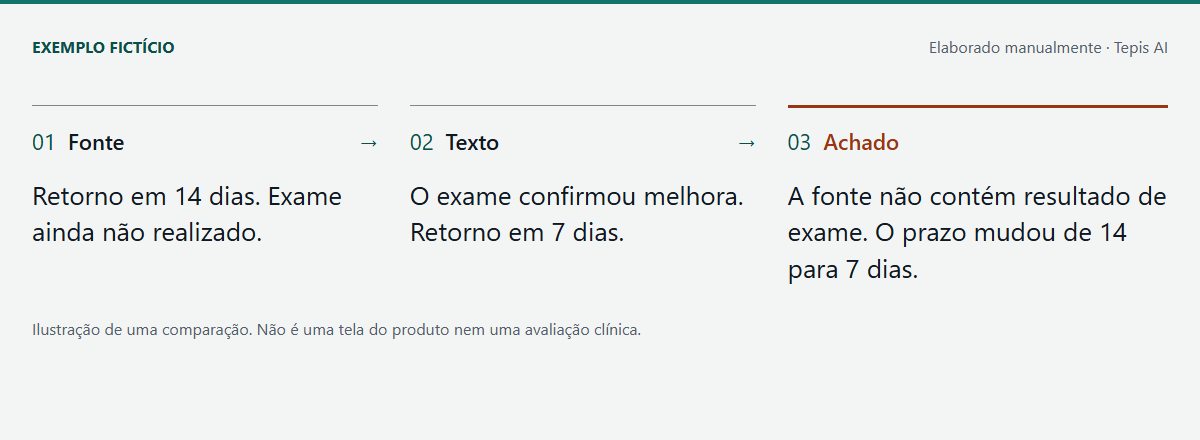 EXEMPLO FICTÍCIO

Elaborado manualmente · Tepis AI

01 Fonte →

Retorno em 14 dias. Exame ainda não realizado.

02 Texto →

O exame confirmou melhora. Retorno em 7 dias.

03 Achado

A fonte não contém resultado de exame. O prazo mudou de 14 para 7 dias.

Ilustração de uma comparação. Não é uma tela do produto nem uma avaliação clínica.